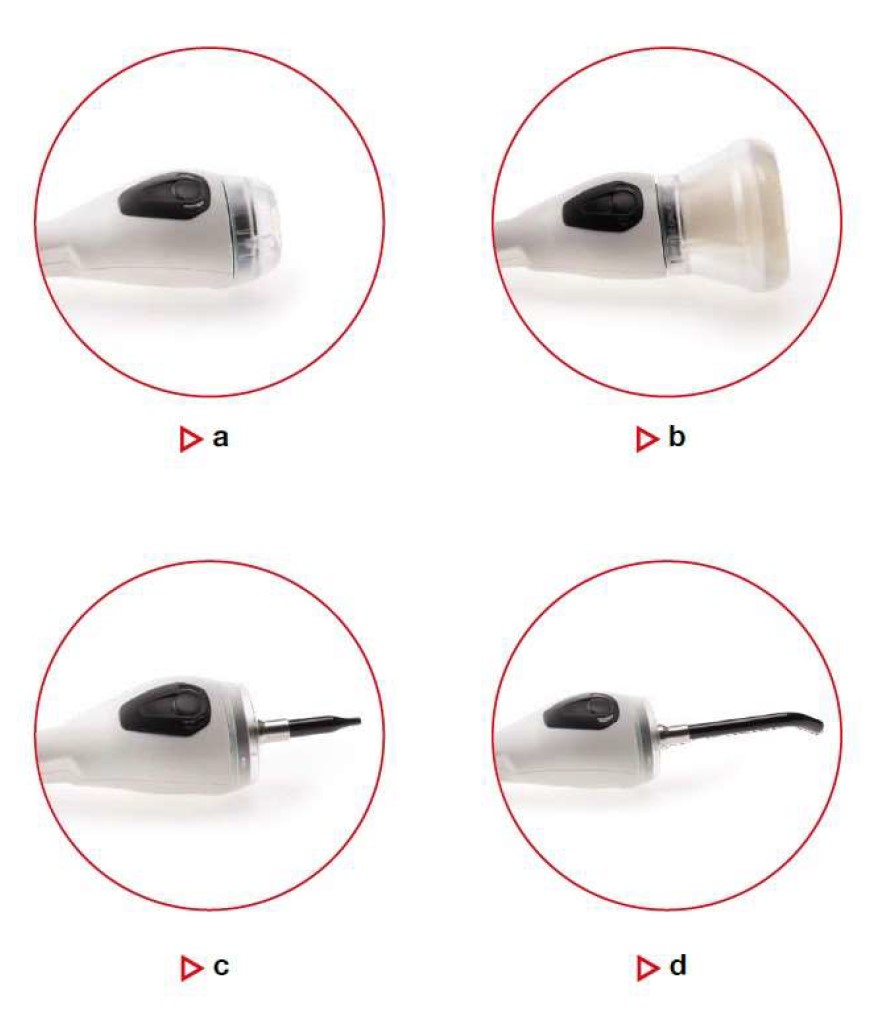 a

b

c

d